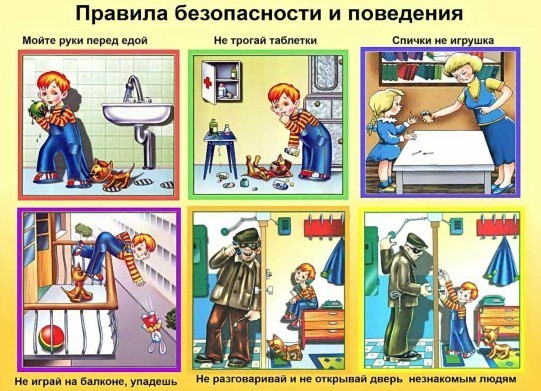 Правила безопасности и поведения

Мойте руки перед едой

Не трогай таблетки

Спички не игрушка

Не играй на балконе, упадешь

Не разговаривай и не открывай дверь незнакомым людям